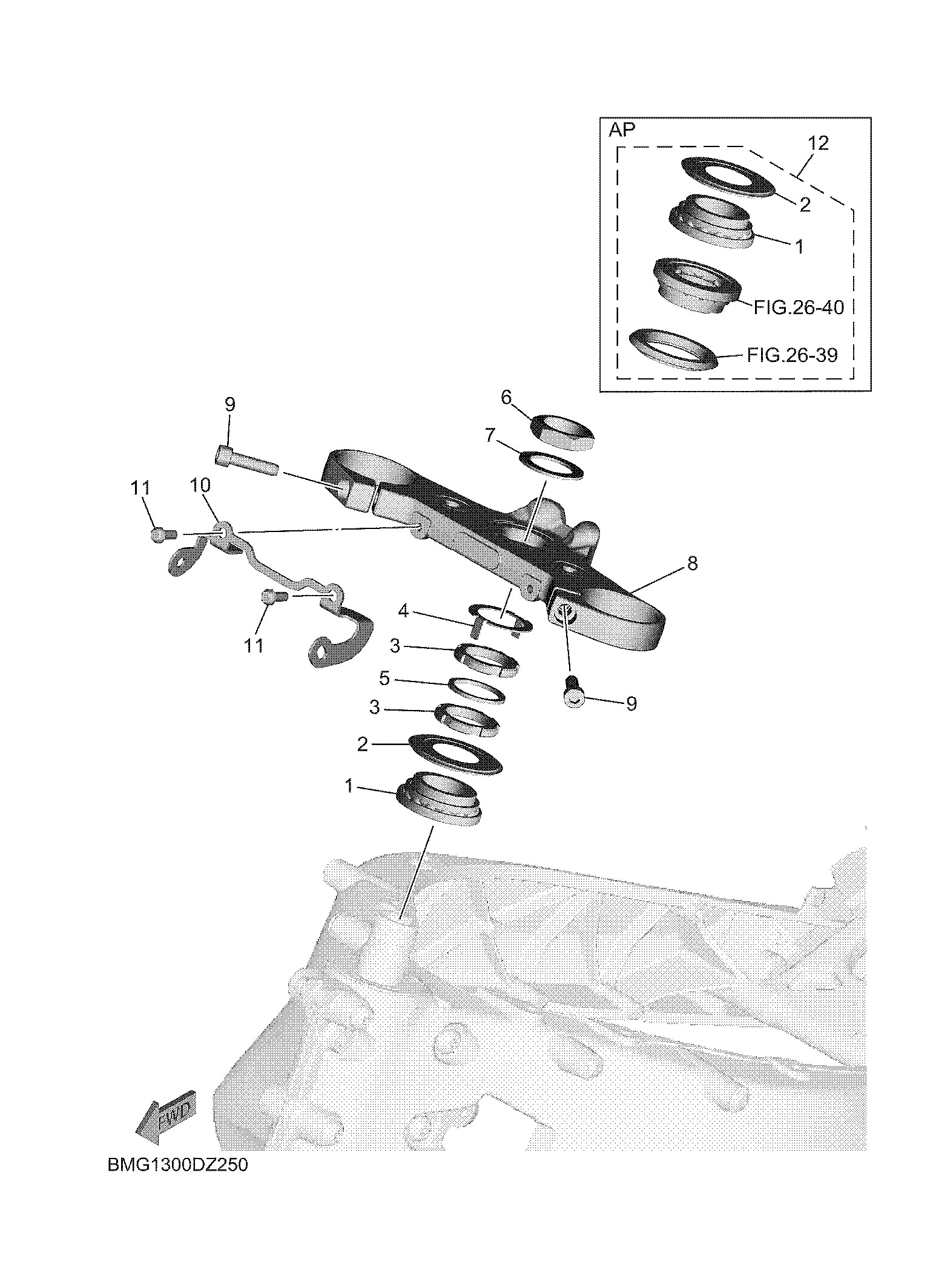 AP
12
2
1
FIG.26-40
FIG.26-39
9
6
7
11
10
8
4
11
3
5
9
3
2
1
FWD
BMG1300DZ250